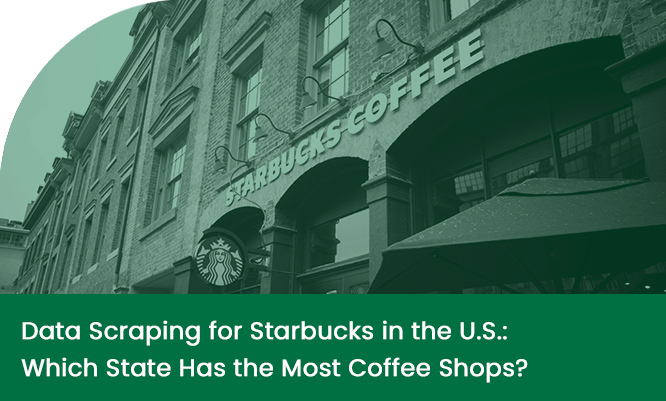 STARBUCKS COFFEE

Data Scraping for Starbucks in the U.S.: Which State Has the Most Coffee Shops?