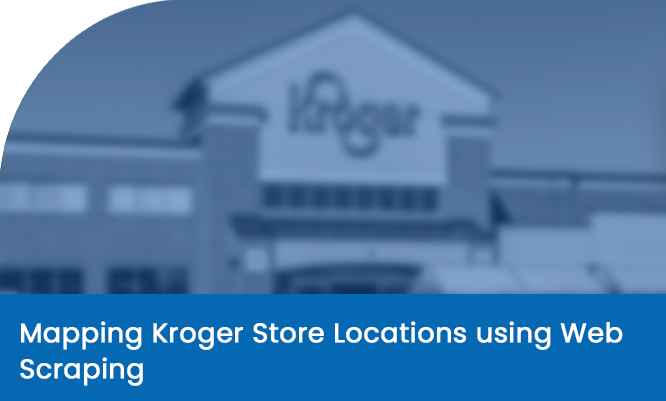 Kroger

Mapping Kroger Store Locations using Web Scraping