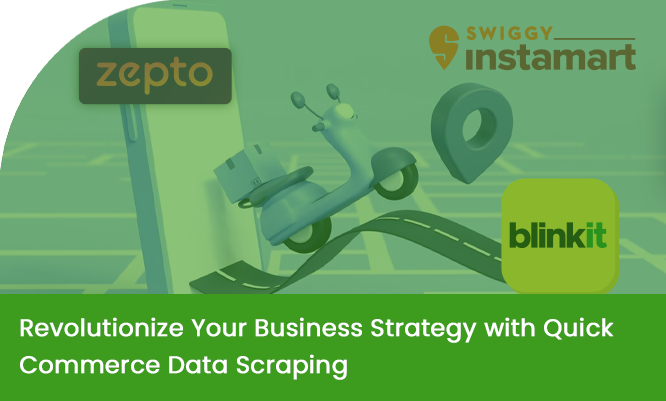 zepto

SWIGGY
instamart

blinkit

Revolutionize Your Business Strategy with Quick Commerce Data Scraping