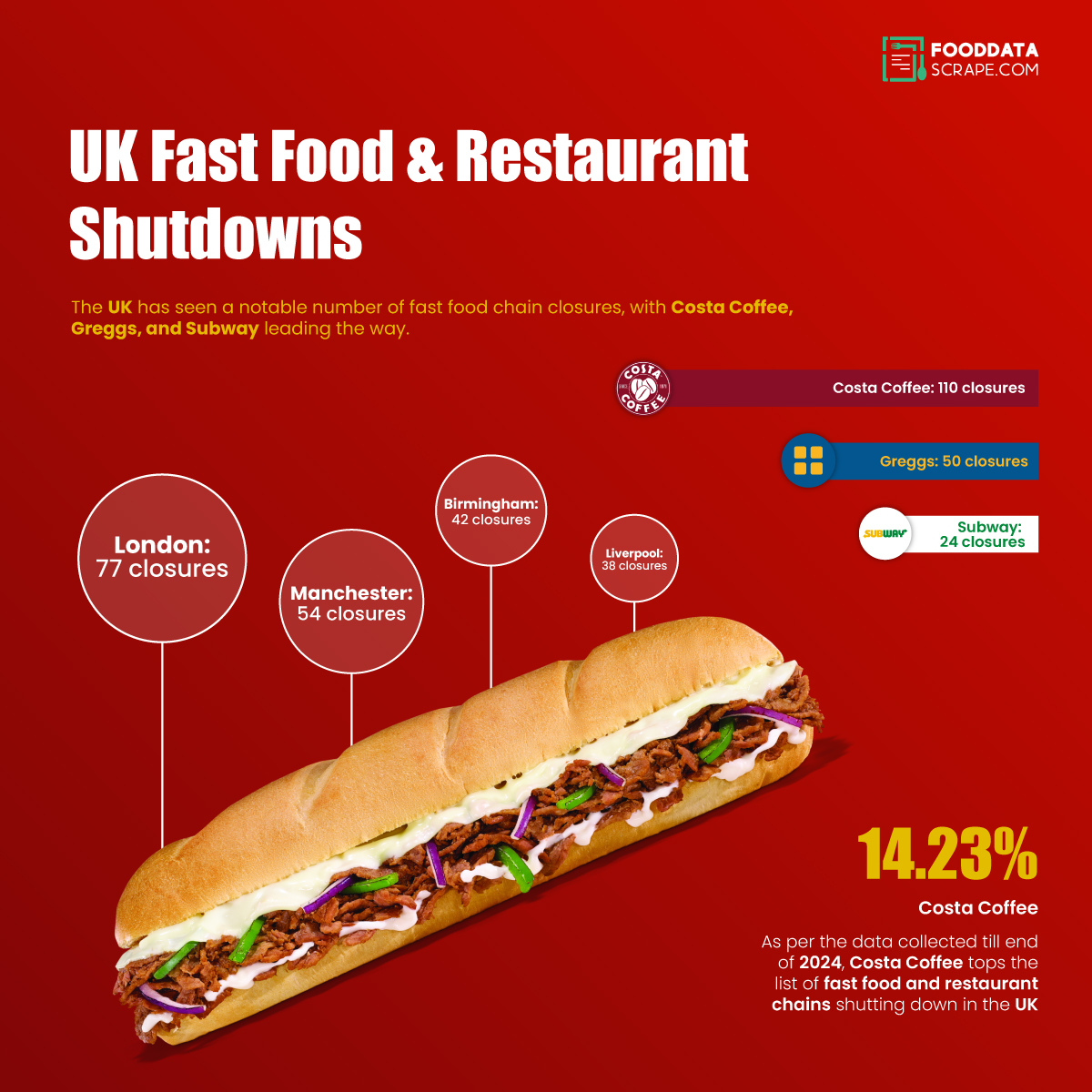 FOODDATA SCRAPE.COM

UK Fast Food & Restaurant Shutdowns

The UK has seen a notable number of fast food chain closures, with Costa Coffee, Greggs, and Subway leading the way.

COSTA COFFEE

Costa Coffee: 110 closures

Greggs: 50 closures

SUBWAY

Subway: 24 closures

London: 77 closures

Manchester: 54 closures

Birmingham: 42 closures

Liverpool: 38 closures

14.23%

Costa Coffee

As per the data collected till end of 2024, Costa Coffee tops the list of fast food and restaurant chains shutting down in the UK