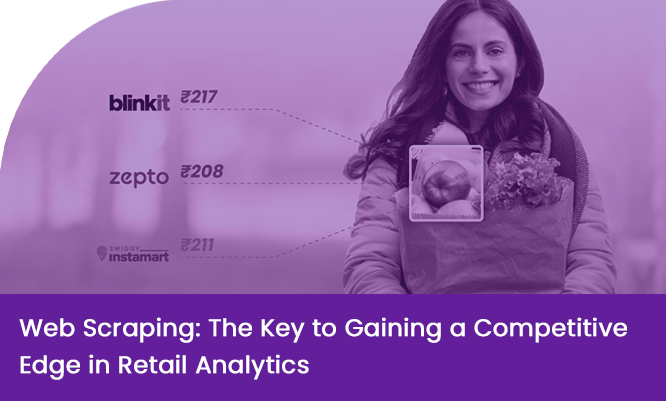 blinkit ₹217

zepto ₹208

SWIGGY instamart ₹211

Web Scraping: The Key to Gaining a Competitive Edge in Retail Analytics